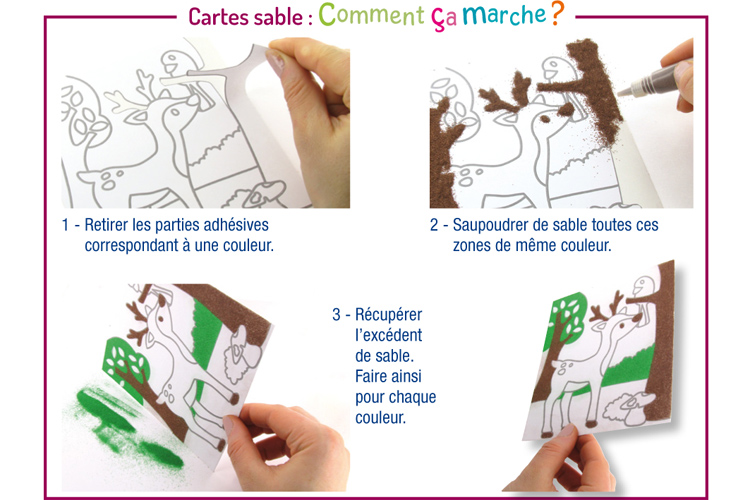 Cartes sable : Comment ça marche ?

1 - Retirer les parties adhésives correspondant à une couleur.

2 - Saupoudrer de sable toutes ces zones de même couleur.

3 - Récupérer l'excédent de sable. Faire ainsi pour chaque couleur.